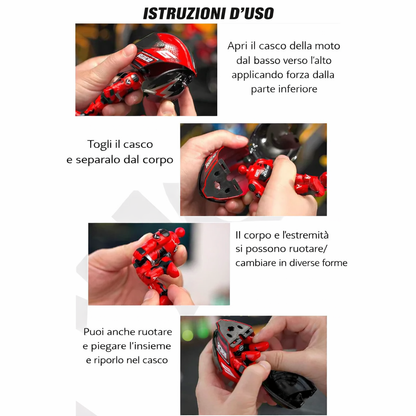 ISTRUZIONI D'USO

Apri il casco della moto dal basso verso l'alto applicando forza dalla parte inferiore

Togli il casco e separalo dal corpo

Il corpo e l'estremità si possono ruotare/ cambiare in diverse forme

Puoi anche ruotare e piegare l'insieme e riporlo nel casco